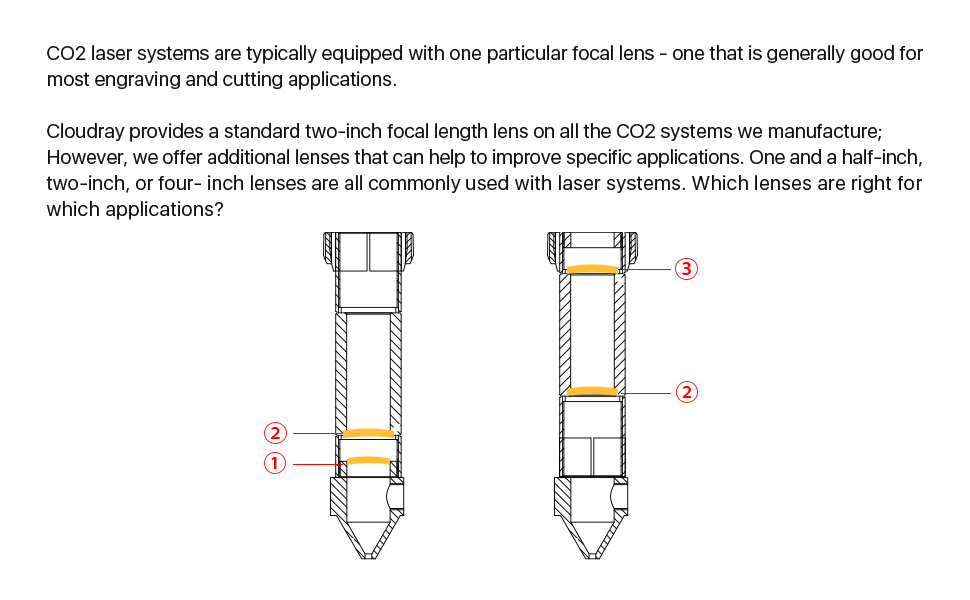 CO2 laser systems are typically equipped with one particular focal lens - one that is generally good for most engraving and cutting applications.

Cloudray provides a standard two-inch focal length lens on all the CO2 systems we manufacture; However, we offer additional lenses that can help to improve specific applications. One and a half-inch, two-inch, or four- inch lenses are all commonly used with laser systems. Which lenses are right for which applications?

②
①
③
②