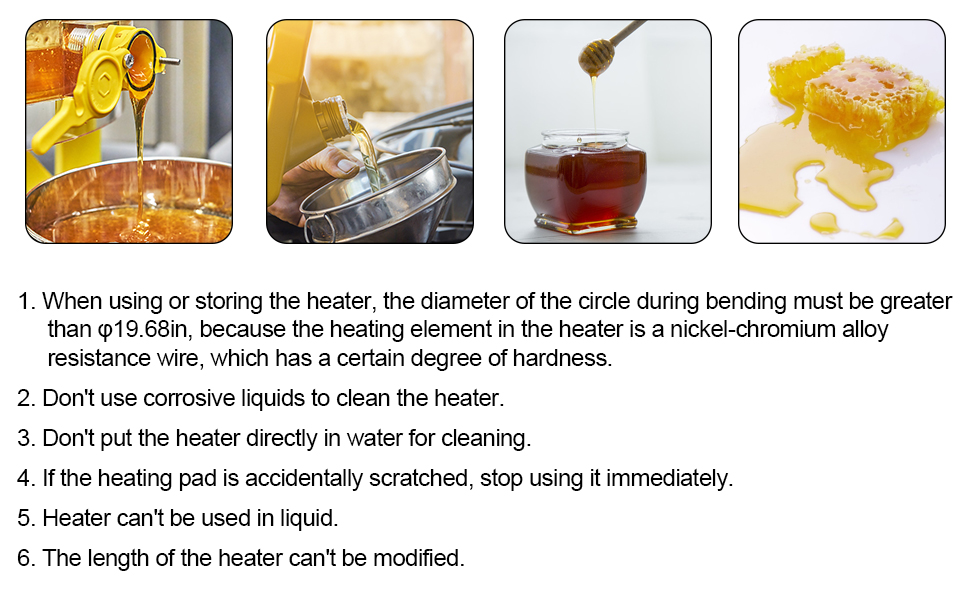 1. When using or storing the heater, the diameter of the circle during bending must be greater than φ19.68in, because the heating element in the heater is a nickel-chromium alloy resistance wire, which has a certain degree of hardness.

2. Don't use corrosive liquids to clean the heater.

3. Don't put the heater directly in water for cleaning.

4. If the heating pad is accidentally scratched, stop using it immediately.

5. Heater can't be used in liquid.

6. The length of the heater can't be modified.