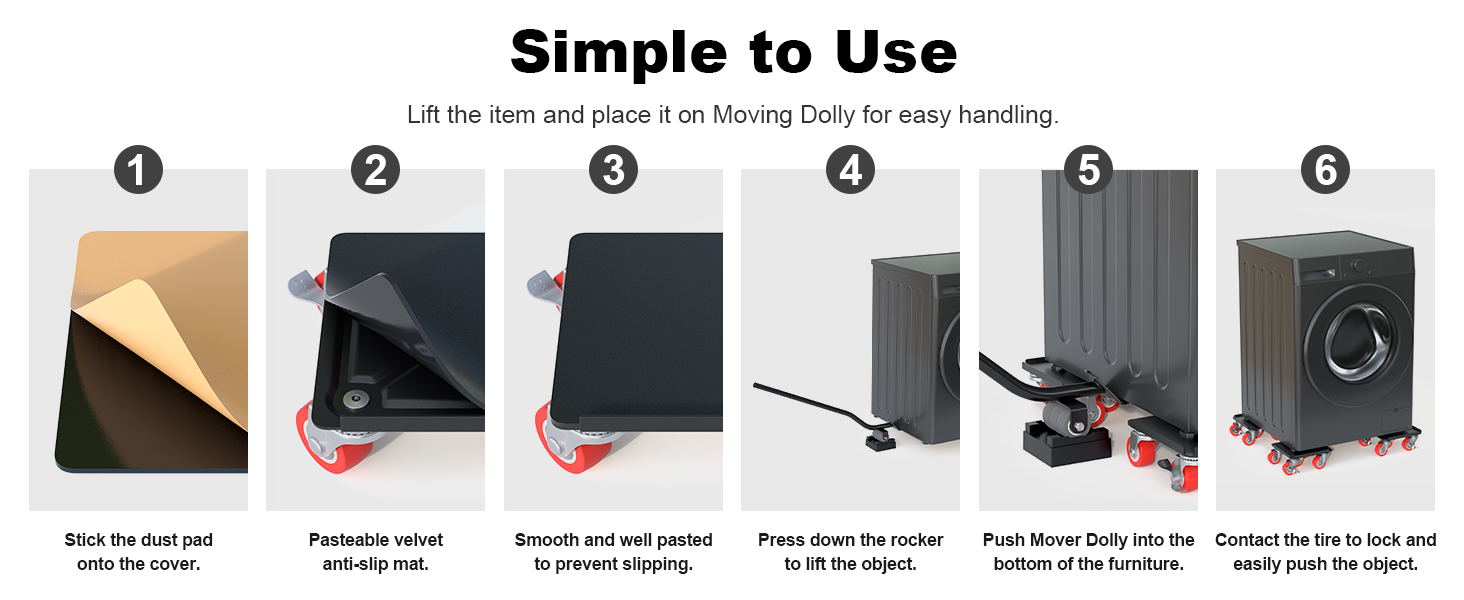 Simple to Use

Lift the item and place it on Moving Dolly for easy handling.

1

Stick the dust pad onto the cover.

2

Pasteable velvet anti-slip mat.

3

Smooth and well pasted to prevent slipping.

4

Press down the rocker to lift the object.

5

Push Mover Dolly into the bottom of the furniture.

6

Contact the tire to lock and easily push the object.