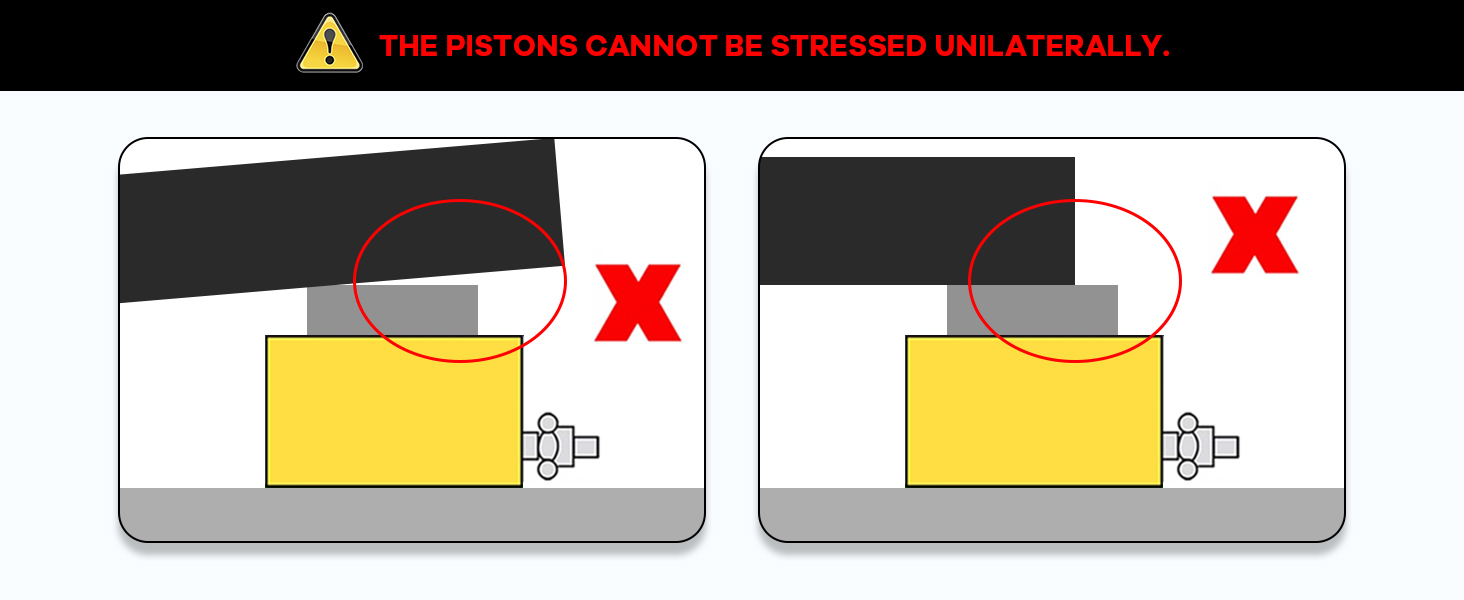 THE PISTONS CANNOT BE STRESSED UNILATERALLY.