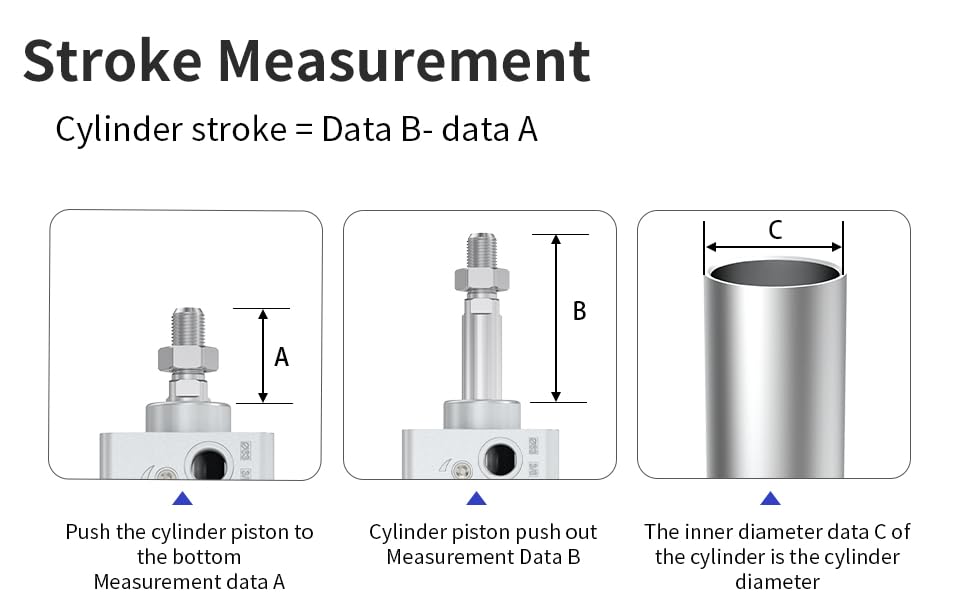 Stroke Measurement

Cylinder stroke = Data B- data A

A

B

C

Push the cylinder piston to the bottom Measurement data A

Cylinder piston push out Measurement Data B

The inner diameter data C of the cylinder is the cylinder diameter