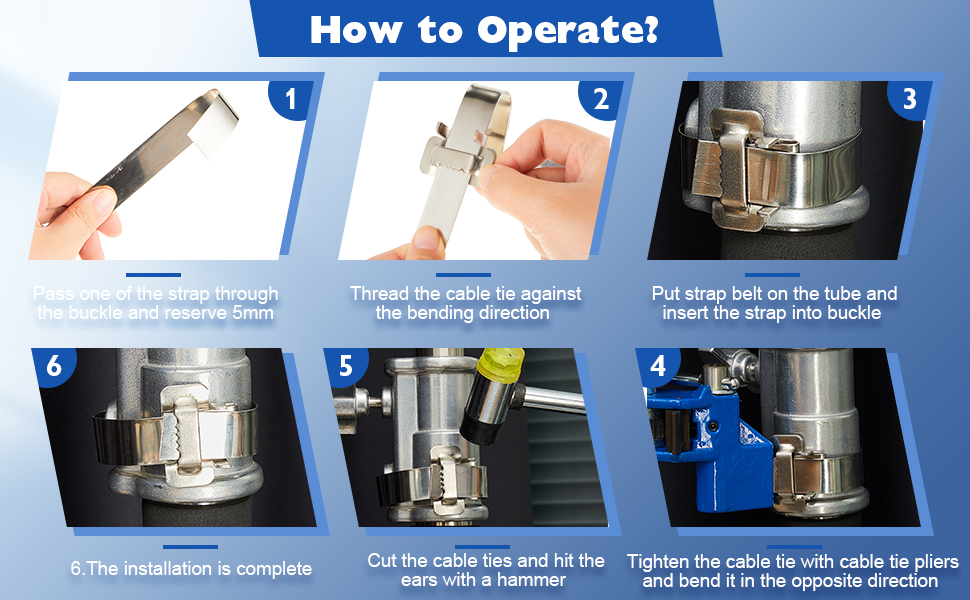 How to Operate?

1

Pass one of the strap through the buckle and reserve 5mm

2

Thread the cable tie against the bending direction

3

Put strap belt on the tube and insert the strap into buckle

6

6.The installation is complete

5

Cut the cable ties and hit the ears with a hammer

4

Tighten the cable tie with cable tie pliers and bend it in the opposite direction