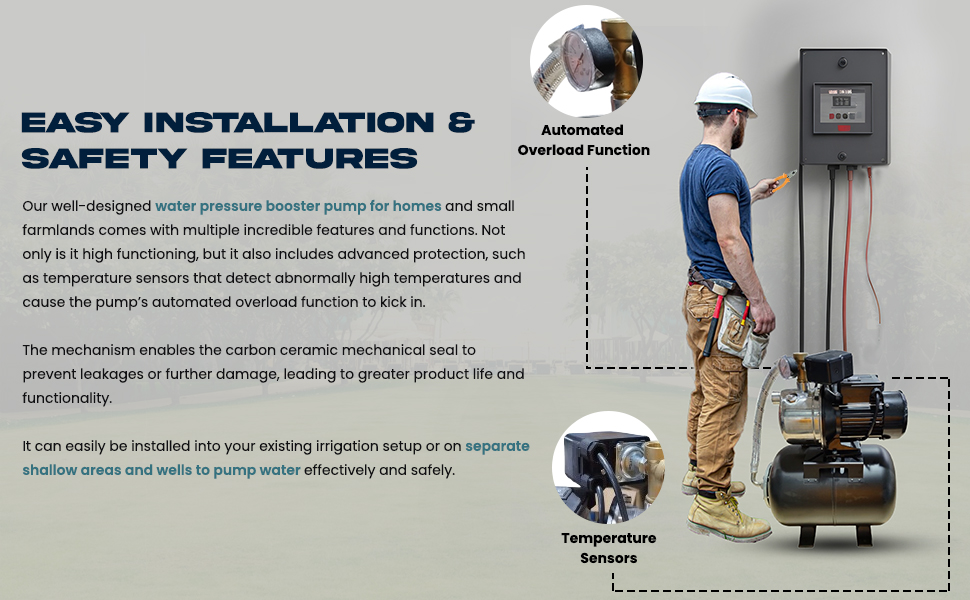 EASY INSTALLATION & SAFETY FEATURES

Our well-designed water pressure booster pump for homes and small farmlands comes with multiple incredible features and functions. Not only is it high functioning, but it also includes advanced protection, such as temperature sensors that detect abnormally high temperatures and cause the pump's automated overload function to kick in.

The mechanism enables the carbon ceramic mechanical seal to prevent leakages or further damage, leading to greater product life and functionality.

It can easily be installed into your existing irrigation setup or on separate shallow areas and wells to pump water effectively and safely.

Automated Overload Function

Temperature Sensors