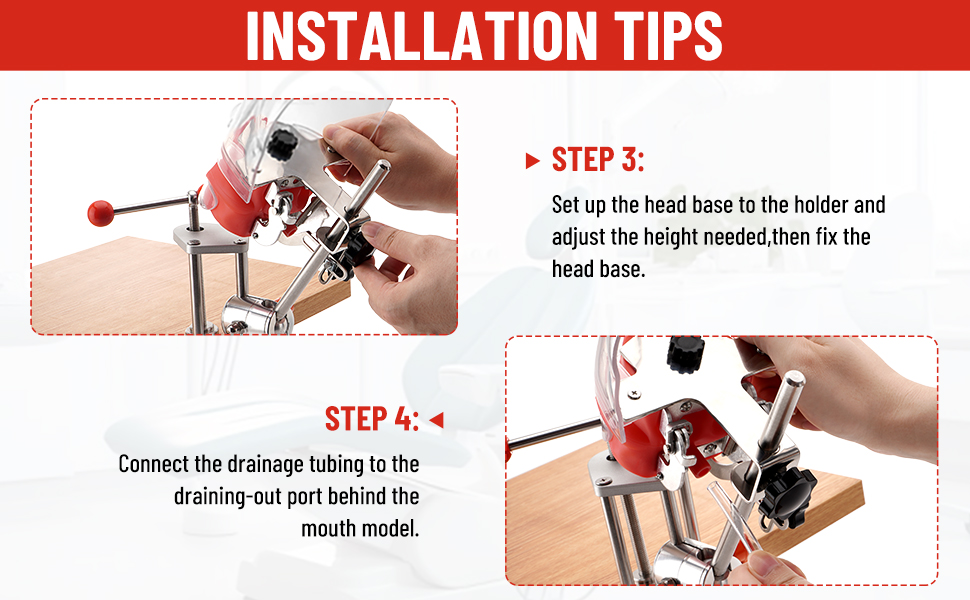 INSTALLATION TIPS

STEP 3:

Set up the head base to the holder and adjust the height needed,then fix the head base.

STEP 4:

Connect the drainage tubing to the draining-out port behind the mouth model.