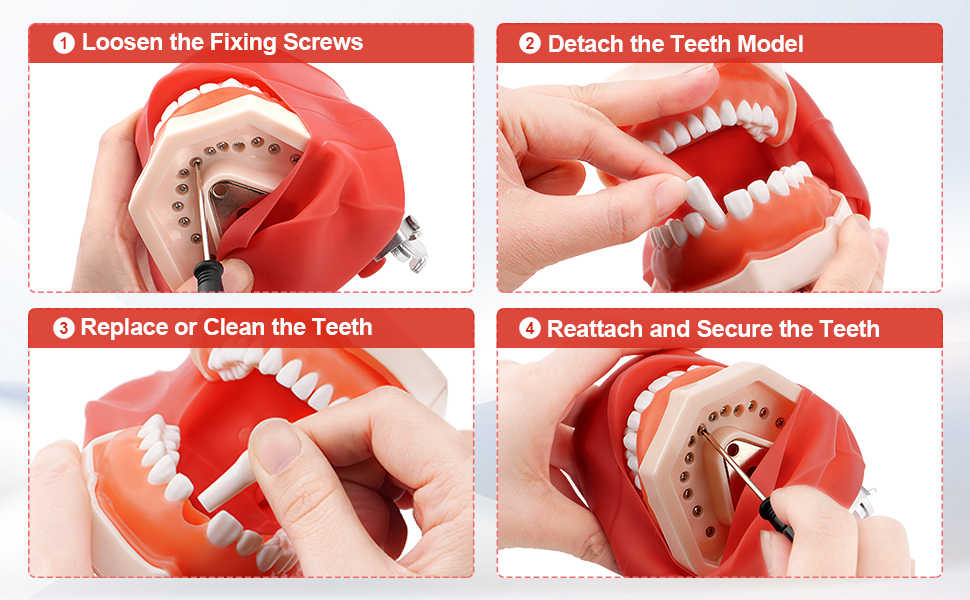 1 Loosen the Fixing Screws

2 Detach the Teeth Model

3 Replace or Clean the Teeth

4 Reattach and Secure the Teeth