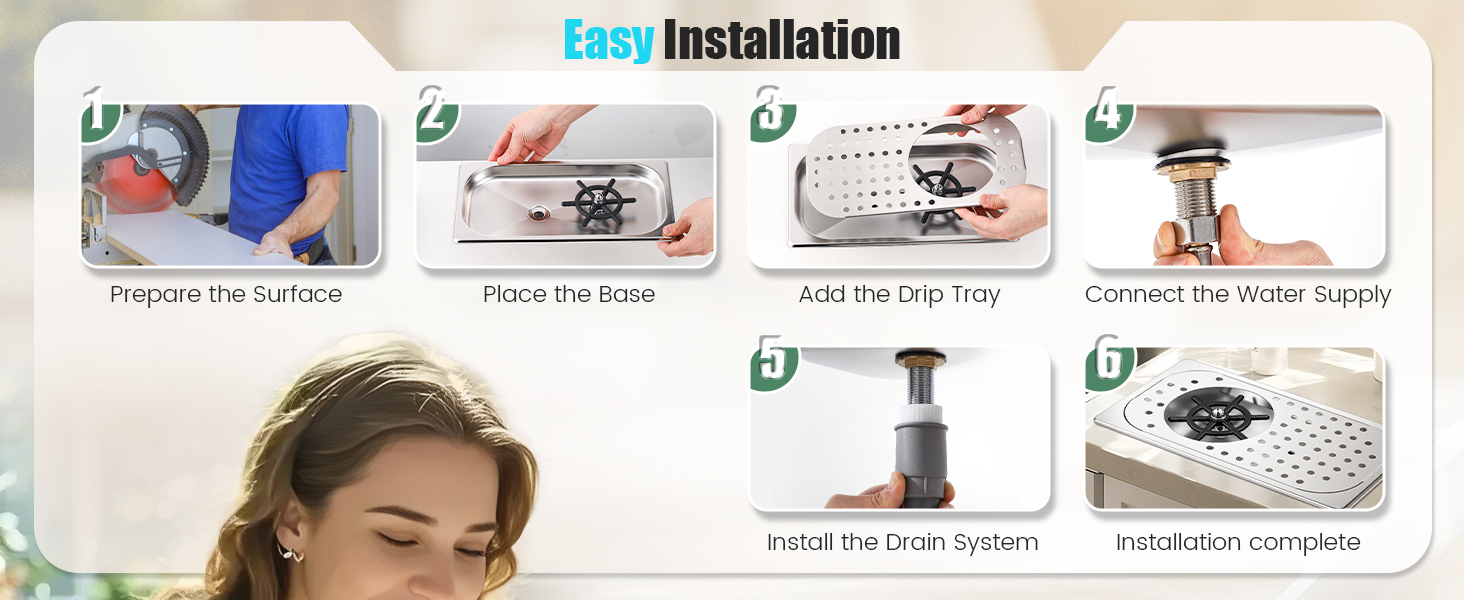 Easy Installation

1
Prepare the Surface

2
Place the Base

3
Add the Drip Tray

4
Connect the Water Supply

5
Install the Drain System

6
Installation complete