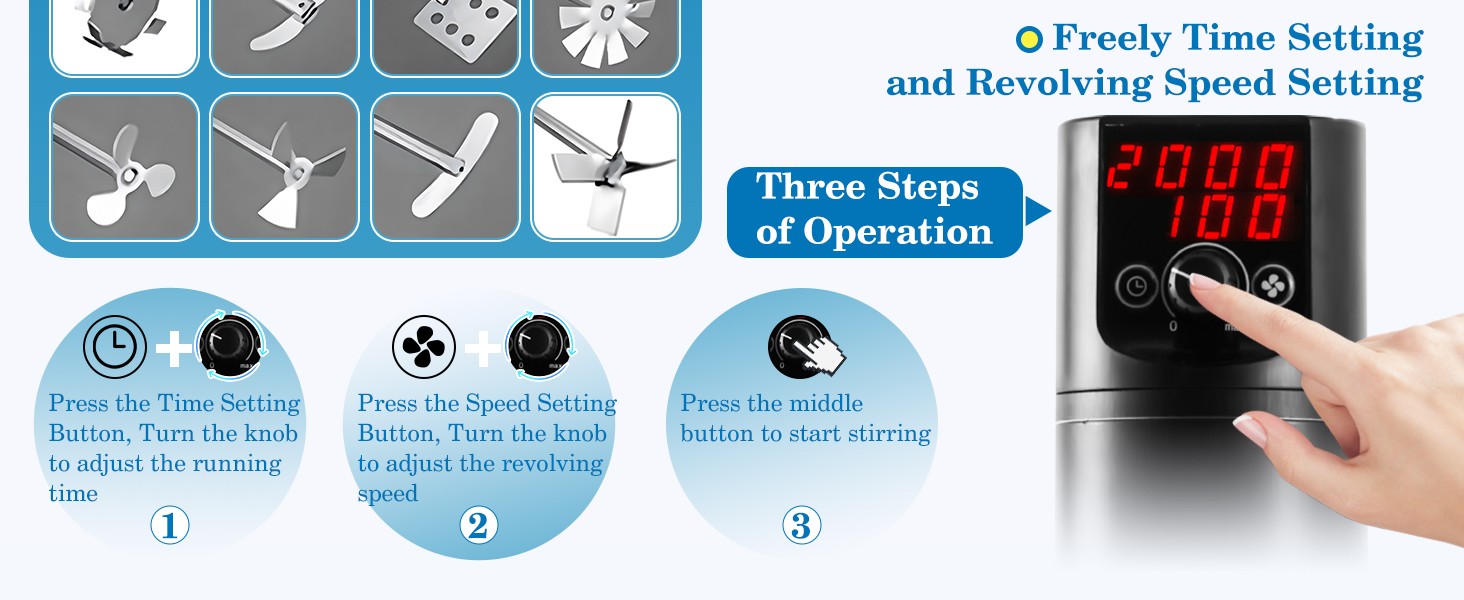 Freely Time Setting and Revolving Speed Setting

Three Steps of Operation

2000
100

0 max

Press the Time Setting Button, Turn the knob to adjust the running time
①

Press the Speed Setting Button, Turn the knob to adjust the revolving speed
②

Press the middle button to start stirring
③