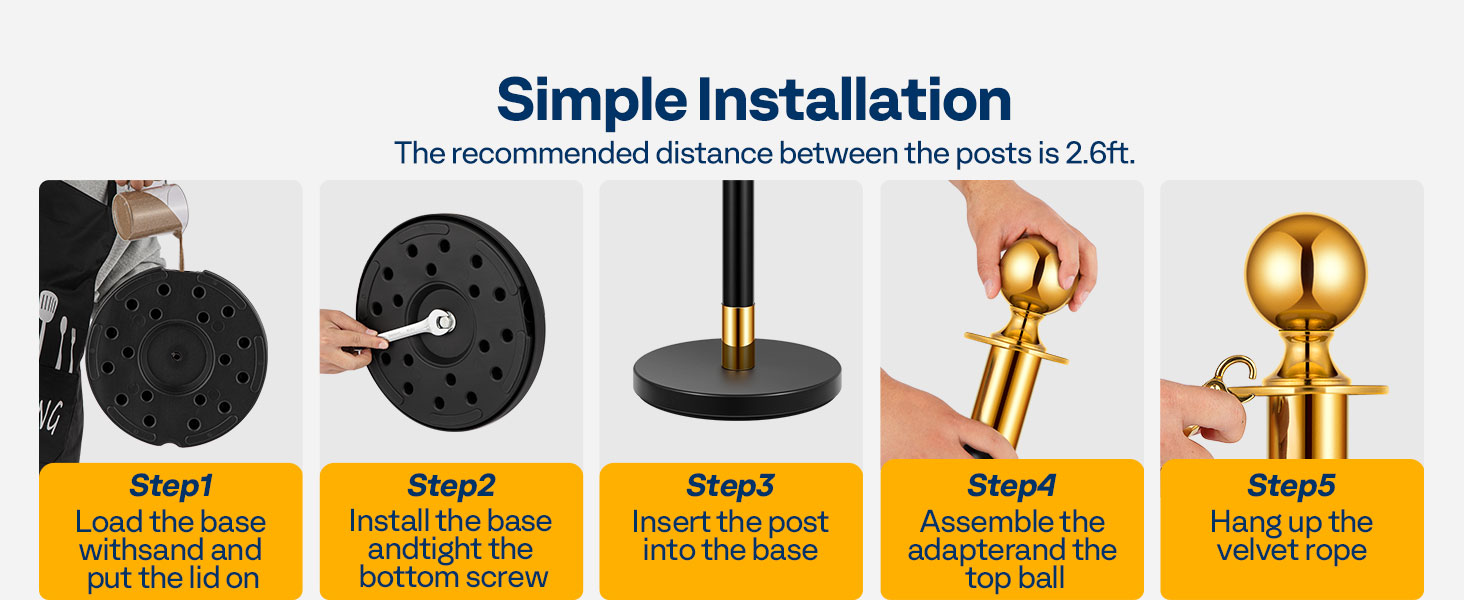 Simple Installation

The recommended distance between the posts is 2.6ft.

Step1
Load the base withsand and put the lid on

Step2
Install the base andtight the bottom screw

Step3
Insert the post into the base

Step4
Assemble the adapterand the top ball

Step5
Hang up the velvet rope