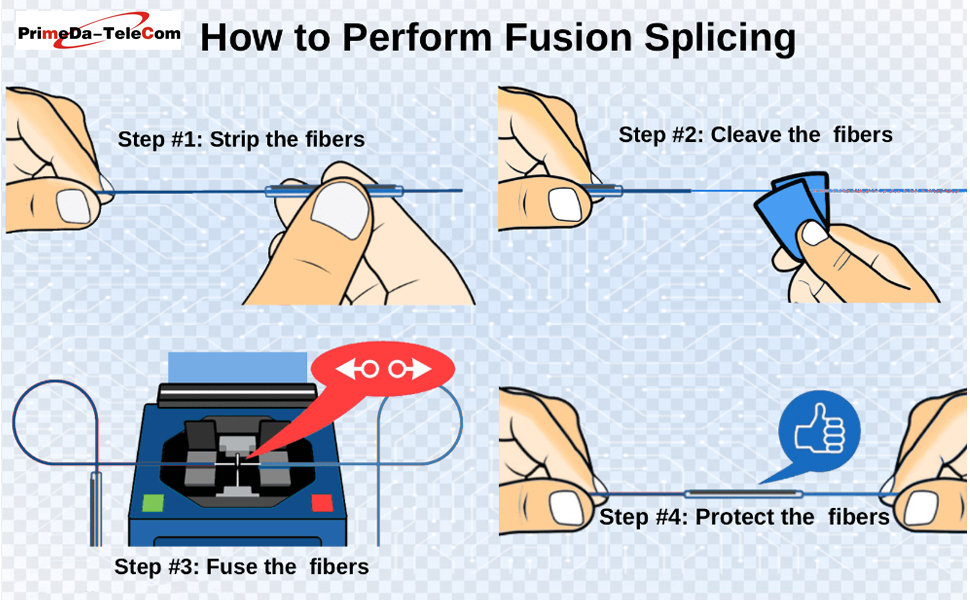 PrimeDa–TeleCom

How to Perform Fusion Splicing

Step #1: Strip the fibers

Step #2: Cleave the fibers

Step #3: Fuse the fibers

Step #4: Protect the fibers