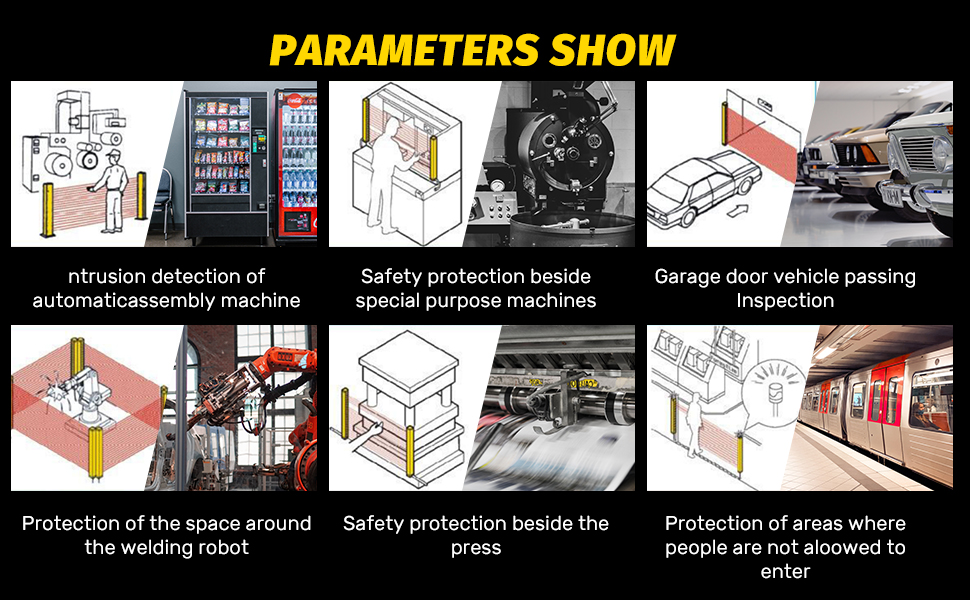 PARAMETERS SHOW

ntrusion detection of automaticassembly machine

Safety protection beside special purpose machines

Garage door vehicle passing Inspection

Protection of the space around the welding robot

Safety protection beside the press

Protection of areas where people are not aloowed to enter