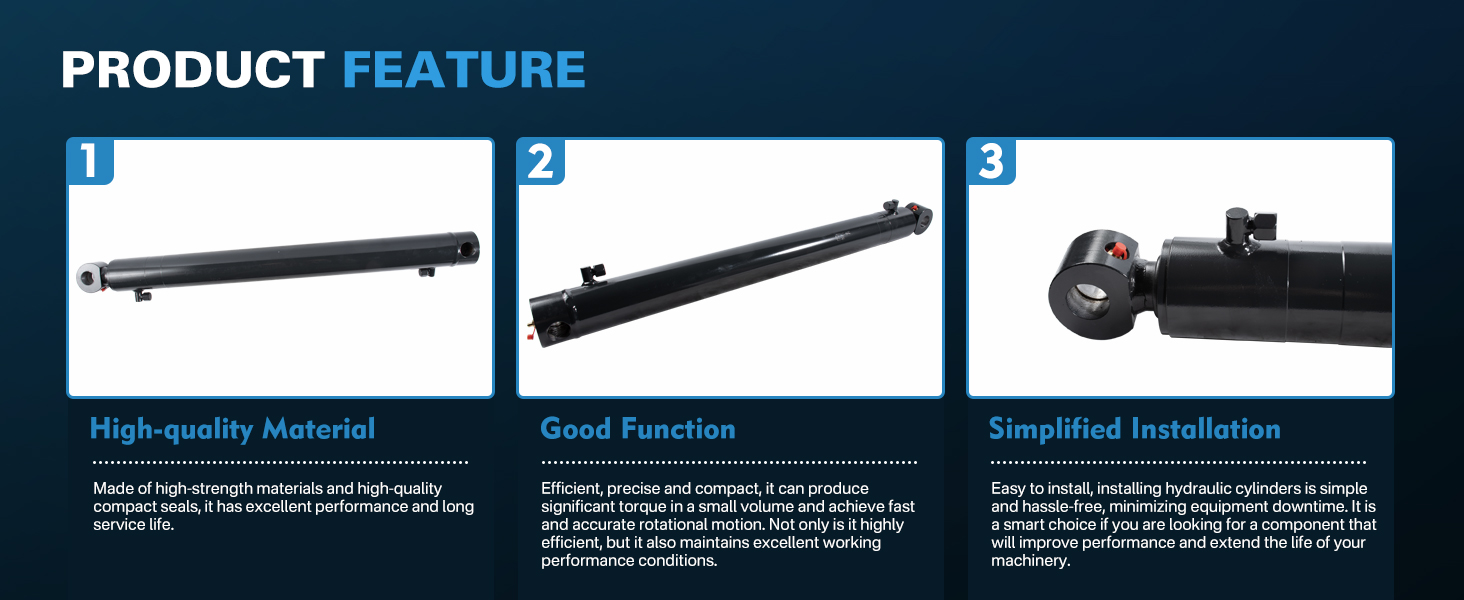 PRODUCT FEATURE

1

High-quality Material

Made of high-strength materials and high-quality compact seals, it has excellent performance and long service life.

2

Good Function

Efficient, precise and compact, it can produce significant torque in a small volume and achieve fast and accurate rotational motion. Not only is it highly efficient, but it also maintains excellent working performance conditions.

3

Simplified Installation

Easy to install, installing hydraulic cylinders is simple and hassle-free, minimizing equipment downtime. It is a smart choice if you are looking for a component that will improve performance and extend the life of your machinery.