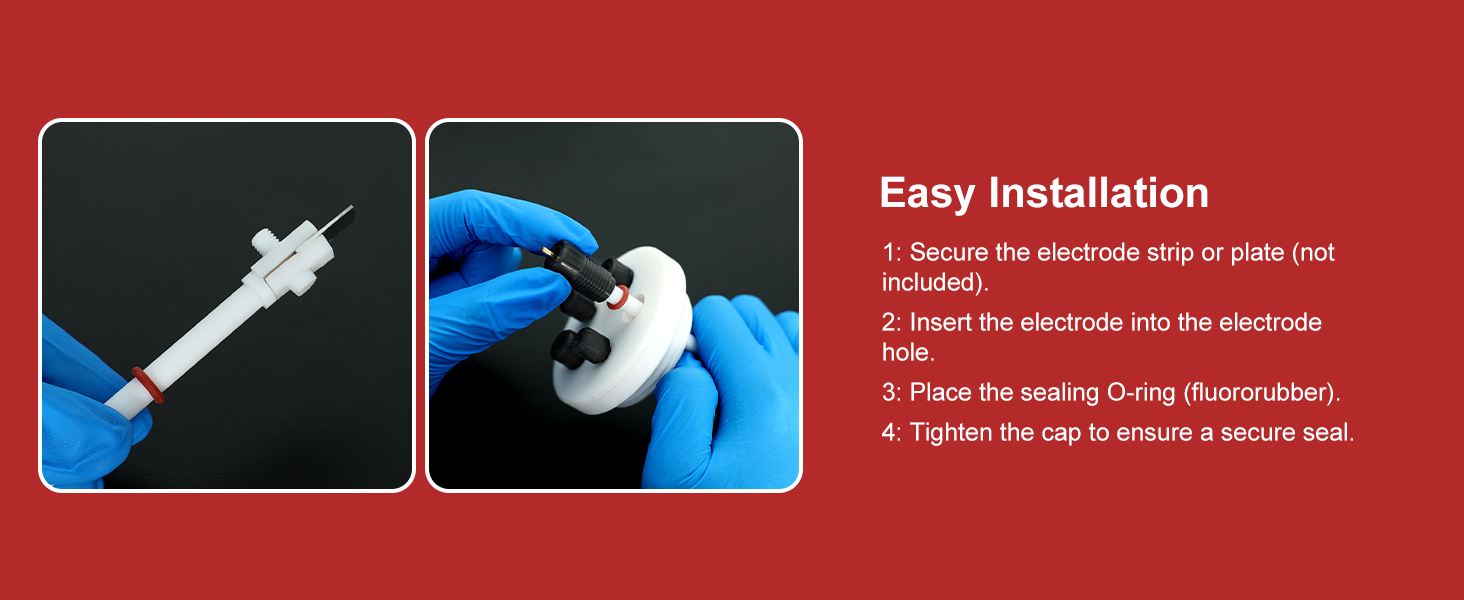 Easy Installation

1: Secure the electrode strip or plate (not included).

2: Insert the electrode into the electrode hole.

3: Place the sealing O-ring (fluororubber).

4: Tighten the cap to ensure a secure seal.