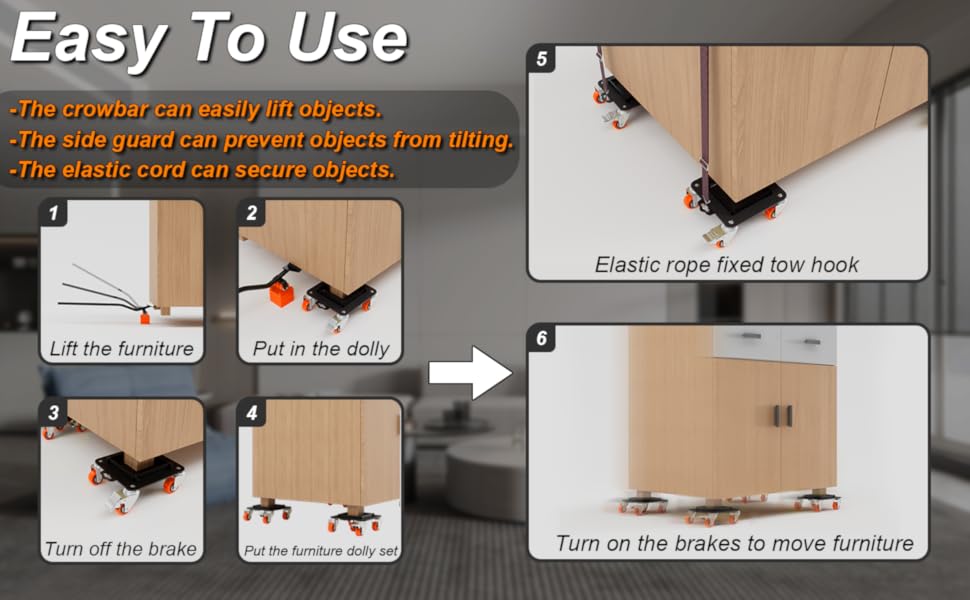 Easy To Use

-The crowbar can easily lift objects.
-The side guard can prevent objects from tilting.
-The elastic cord can secure objects.

1
Lift the furniture

2
Put in the dolly

3
Turn off the brake

4
Put the furniture dolly set

5
Elastic rope fixed tow hook

6
Turn on the brakes to move furniture