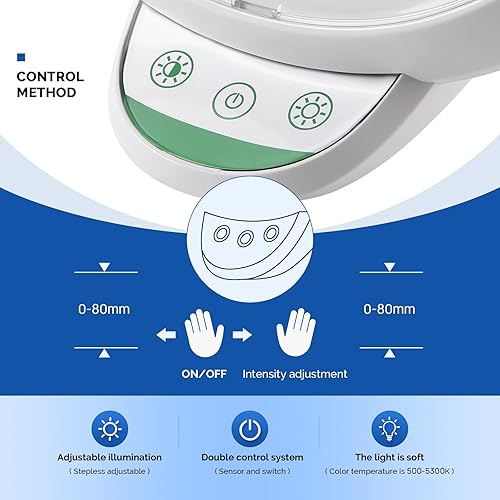 CONTROL METHOD

0-80mm

0-80mm

ON/OFF

Intensity adjustment

Adjustable illumination
( Stepless adjustable )

Double control system
( Sensor and switch )

The light is soft
( Color temperature is 500-5300K )