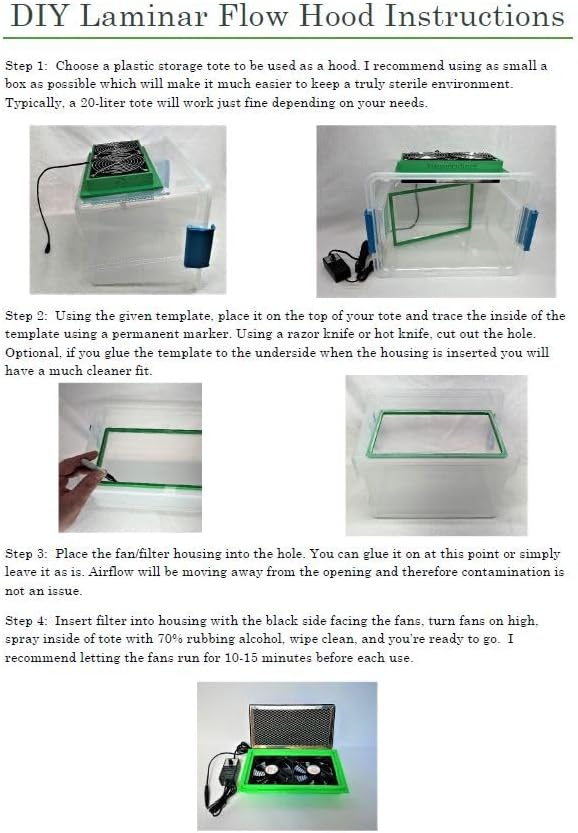 DIY Laminar Flow Hood Instructions

Step 1: Choose a plastic storage tote to be used as a hood. I recommend using as small a box as possible which will make it much easier to keep a truly sterile environment. Typically, a 20-liter tote will work just fine depending on your needs.

Step 2: Using the given template, place it on the top of your tote and trace the inside of the template using a permanent marker. Using a razor knife or hot knife, cut out the hole. Optional, if you glue the template to the underside when the housing is inserted you will have a much cleaner fit.

Step 3: Place the fan/filter housing into the hole. You can glue it on at this point or simply leave it as is. Airflow will be moving away from the opening and therefore contamination is not an issue.

Step 4: Insert filter into housing with the black side facing the fans, turn fans on high, spray inside of tote with 70% rubbing alcohol, wipe clean, and you're ready to go. I recommend letting the fans run for 10-15 minutes before each use.