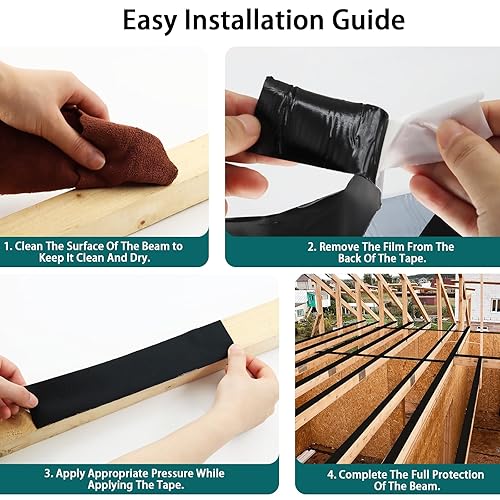 Easy Installation Guide

1. Clean The Surface Of The Beam to Keep It Clean And Dry.

2. Remove The Film From The Back Of The Tape.

3. Apply Appropriate Pressure While Applying The Tape.

4. Complete The Full Protection Of The Beam.