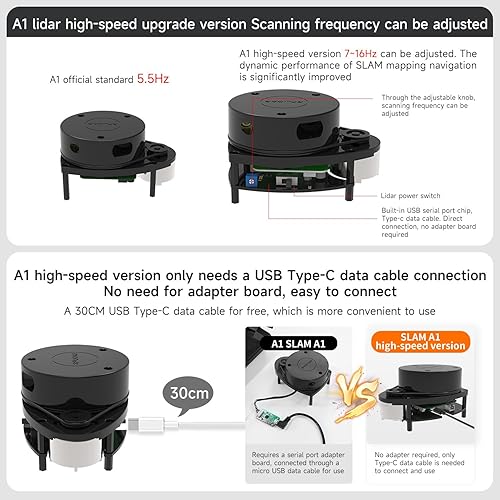 A1 lidar high-speed upgrade version Scanning frequency can be adjusted

A1 official standard 5.5Hz

A1 high-speed version 7~16Hz can be adjusted. The dynamic performance of SLAM mapping navigation is significantly improved

Through the adjustable knob, scanning frequency can be adjusted

Lidar power switch

Built-in USB serial port chip, Type-c data cable. Direct connection, no adapter board required

A1 high-speed version only needs a USB Type-C data cable connection
No need for adapter board, easy to connect

A 30CM USB Type-C data cable for free, which is more convenient to use

30cm

A1 SLAM A1

VS

SLAM A1
high-speed version

Requires a serial port adapter board, connected through a micro USB data cable for use

No adapter required, only Type-C data cable is needed to connect and use