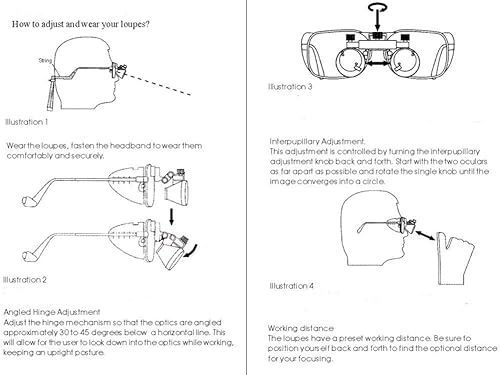 How to adjust and wear your loupes?

String

Illustration 1

Wear the loupes, fasten the headband to wear them comfortably and securely.

Illustration 2

Angled Hinge Adjustment
Adjust the hinge mechanism so that the optics are angled approximately 30 to 45 degrees below a horizontal line. This will allow for the user to look down into the optics while working, keeping an upright posture.

Illustration 3

Interpupillary Adjustment.
This adjustment is controlled by turning the interpupillary adjustment knob back and forth. Start with the two oculars as far apart as possible and rotate the single knob until the image converges into a circle.

Illustration 4

Working distance
The loupes have a preset working distance. Be sure to position yourself back and forth to find the optional distance for your focusing.