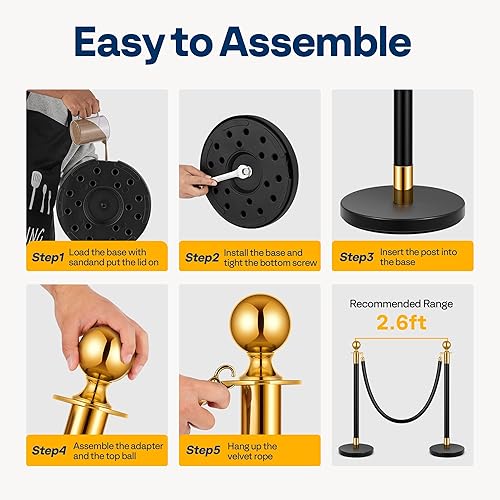 Easy to Assemble

Step1 Load the base with sandand put the lid on

Step2 Install the base and tight the bottom screw

Step3 Insert the post into the base

Step4 Assemble the adapter and the top ball

Step5 Hang up the velvet rope

Recommended Range
2.6ft