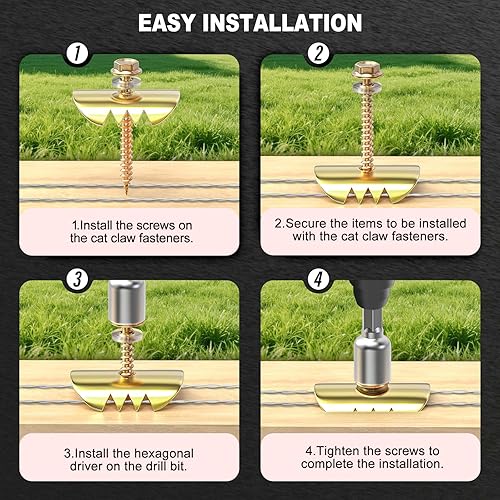 EASY INSTALLATION

1

1.Install the screws on the cat claw fasteners.

2

2.Secure the items to be installed with the cat claw fasteners.

3

3.Install the hexagonal driver on the drill bit.

4

4.Tighten the screws to complete the installation.