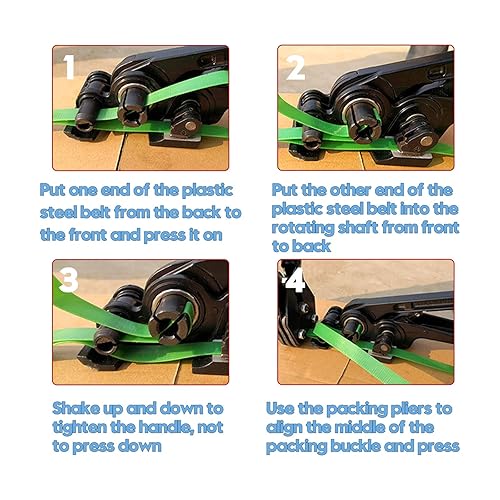 1

Put one end of the plastic steel belt from the back to the front and press it on

2

Put the other end of the plastic steel belt into the rotating shaft from front to back

3

Shake up and down to tighten the handle, not to press down

4

Use the packing pliers to align the middle of the packing buckle and press