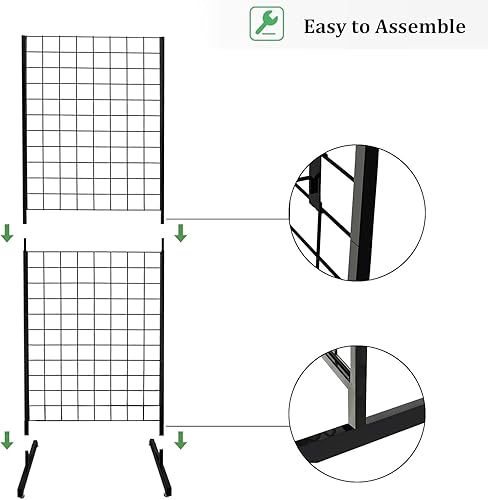 Easy to Assemble