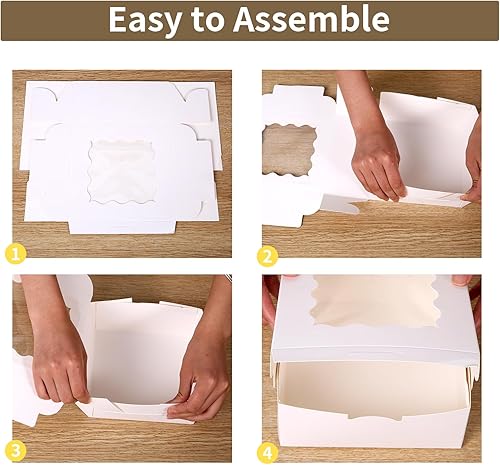 Easy to Assemble

1

2

3

4