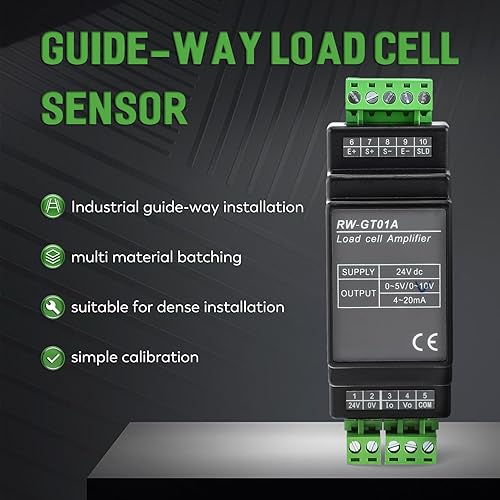 GUIDE-WAY LOAD CELL SENSOR

Industrial guide-way installation

multi material batching

suitable for dense installation

simple calibration

| 6 | 7 | 8 | 9 | 10 |
|---|---|---|---|---|
| E+ | S+ | S- | E- | SLD |

RW-GT01A
Load cell Amplifier

| SUPPLY | 24V dc |
|---|---|
| OUTPUT | 0~5V/0~10V |
| | 4~20mA |

CE

| 1 | 2 | 3 | 4 | 5 |
|---|---|---|---|---|
| 24V | 0V | Io | Vo | COM |