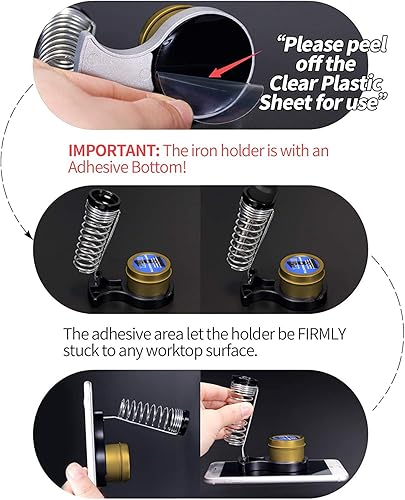 "Please peel off the Clear Plastic Sheet for use"

IMPORTANT: The iron holder is with an Adhesive Bottom!

The adhesive area let the holder be FIRMLY stuck to any worktop surface.