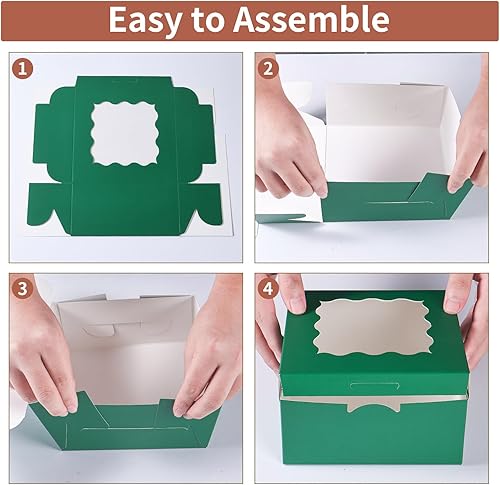 Easy to Assemble

1

2

3

4