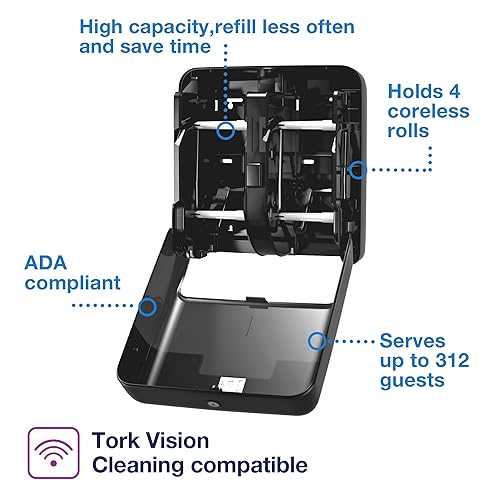 High capacity,refill less often and save time

Holds 4 coreless rolls

ADA compliant

Serves up to 312 guests

Tork Vision Cleaning compatible