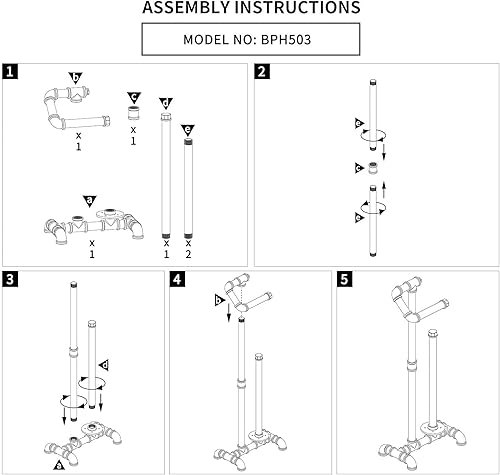 ASSEMBLY INSTRUCTIONS

MODEL NO: BPH503

1

b
x
1

c
x
1

d

e

a
x
1

x
1

x
2

2

e

c

e

3

d

a

4

b

5