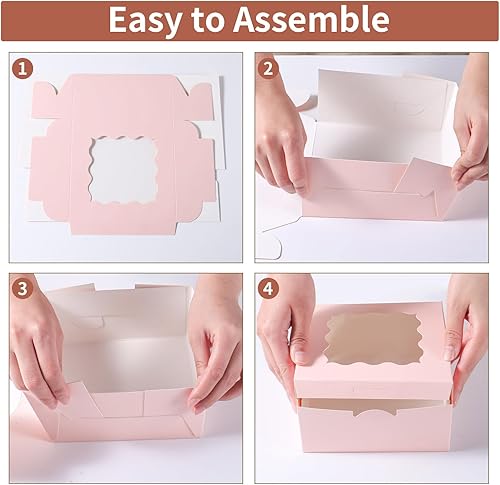 Easy to Assemble

1

2

3

4