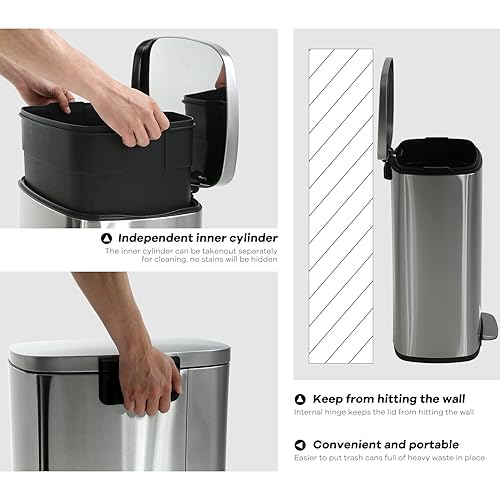 Independent inner cylinder
The inner cylinder can be takenout separately for cleaning, no stains will be hidden

Keep from hitting the wall
Internal hinge keeps the lid from hitting the wall

Convenient and portable
Easier to put trash cans full of heavy waste in place