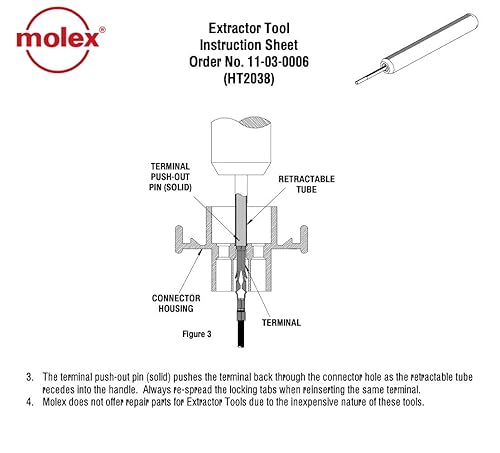 molex®

Extractor Tool
Instruction Sheet
Order No. 11-03-0006
(HT2038)

TERMINAL PUSH-OUT PIN (SOLID)

RETRACTABLE TUBE

CONNECTOR HOUSING

TERMINAL

Figure 3

3. The terminal push-out pin (solid) pushes the terminal back through the connector hole as the retractable tube recedes into the handle. Always re-spread the locking tabs when reinserting the same terminal.
4. Molex does not offer repair parts for Extractor Tools due to the inexpensive nature of these tools.