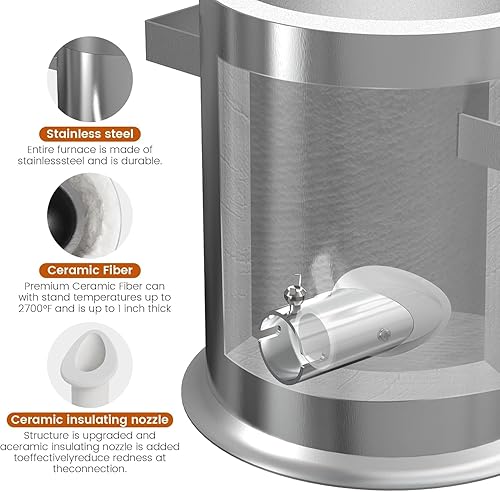 Stainless steel
Entire furnace is made of stainlesssteel and is durable.

Ceramic Fiber
Premium Ceramic Fiber can with stand temperatures up to 2700°F and is up to 1 inch thick

Ceramic insulating nozzle
Structure is upgraded and aceramic insulating nozzle is added toeffectivelyreduce redness at theconnection.