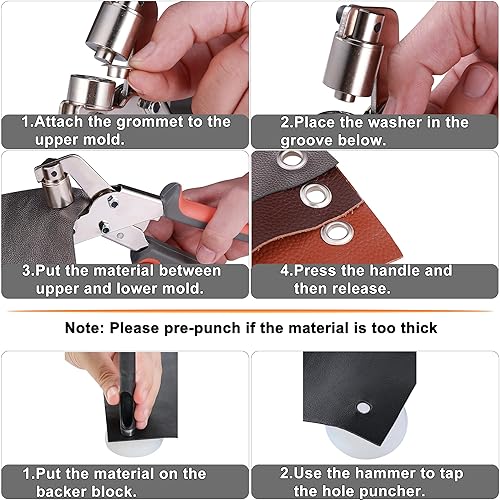 1.Attach the grommet to the upper mold.

2.Place the washer in the groove below.

3.Put the material between upper and lower mold.

4.Press the handle and then release.

Note: Please pre-punch if the material is too thick

1.Put the material on the backer block.

2.Use the hammer to tap the hole puncher.