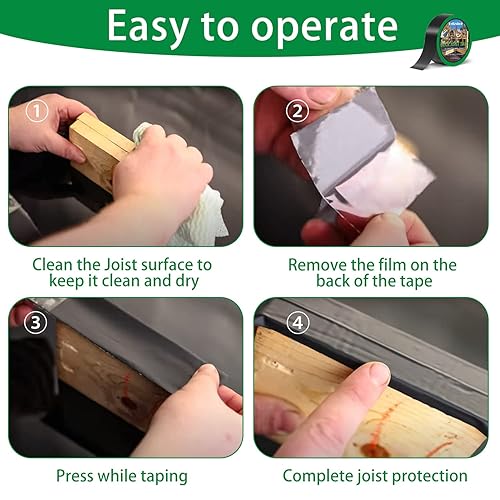 Easy to operate

①

Clean the Joist surface to keep it clean and dry

②

Remove the film on the back of the tape

③

Press while taping

④

Complete joist protection