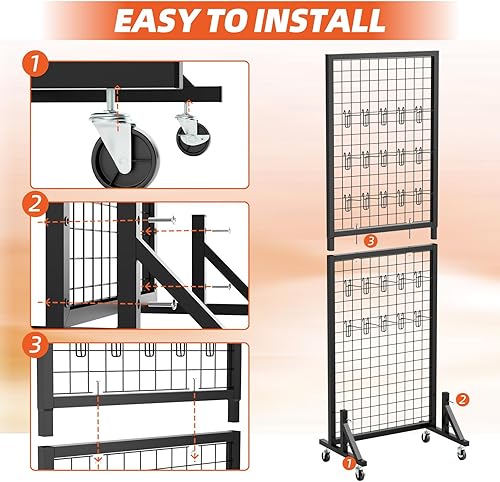 EASY TO INSTALL

1

2

3

3

2

1