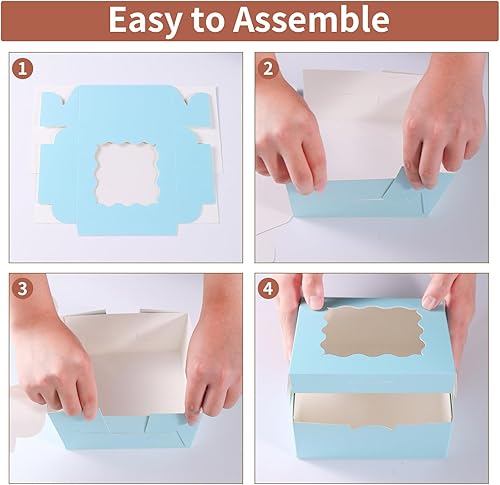 Easy to Assemble

1

2

3

4