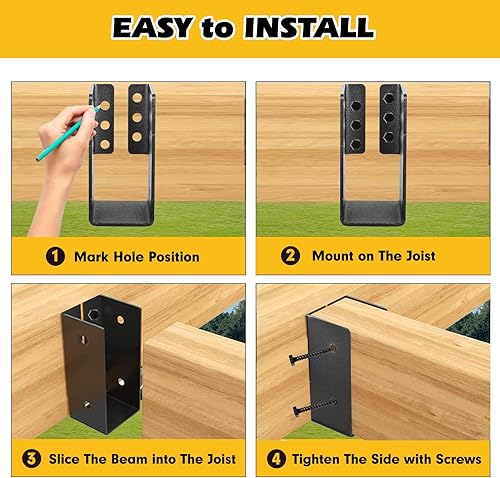 EASY to INSTALL

1 Mark Hole Position

2 Mount on The Joist

3 Slice The Beam into The Joist

4 Tighten The Side with Screws