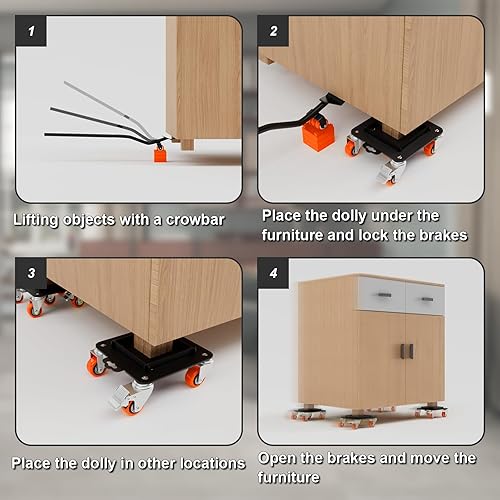 1

Lifting objects with a crowbar

2

Place the dolly under the furniture and lock the brakes

3

Place the dolly in other locations

4

Open the brakes and move the furniture