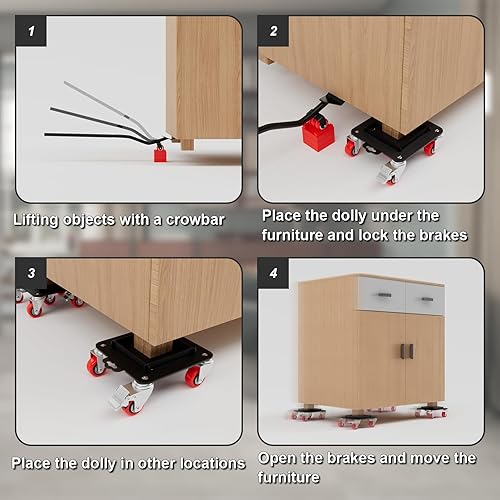 1

Lifting objects with a crowbar

2

Place the dolly under the furniture and lock the brakes

3

Place the dolly in other locations

4

Open the brakes and move the furniture