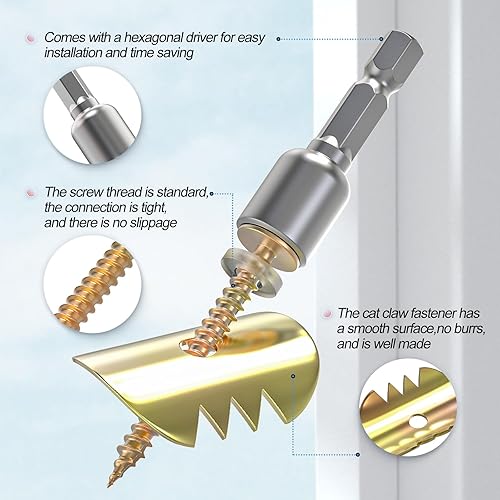 Comes with a hexagonal driver for easy installation and time saving

The screw thread is standard, the connection is tight, and there is no slippage

The cat claw fastener has a smooth surface,no burrs, and is well made