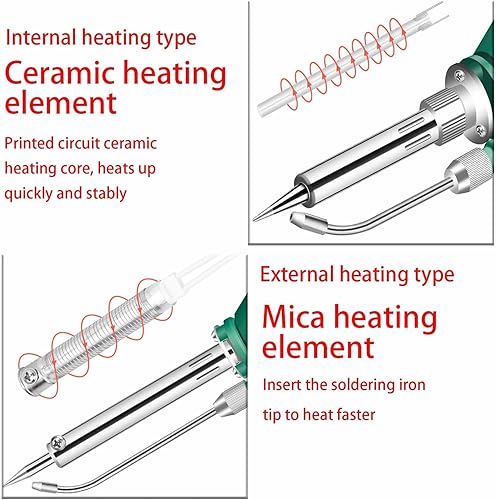 Internal heating type

Ceramic heating element

Printed circuit ceramic heating core, heats up quickly and stably

External heating type

Mica heating element

Insert the soldering iron tip to heat faster