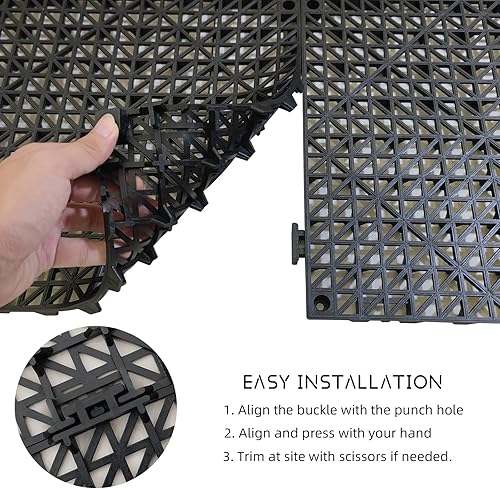 EASY INSTALLATION

1. Align the buckle with the punch hole

2. Align and press with your hand

3. Trim at site with scissors if needed.