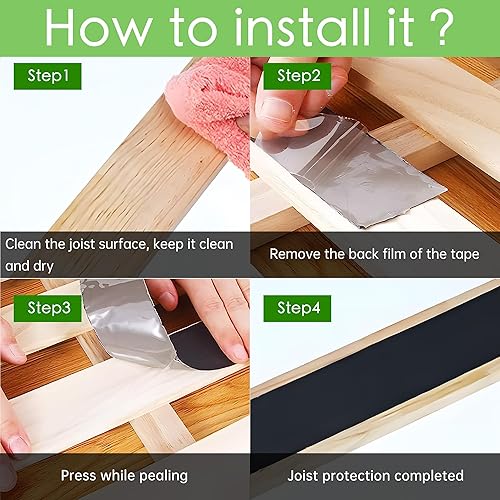 How to install it ?

Step1

Clean the joist surface, keep it clean and dry

Step2

Remove the back film of the tape

Step3

Press while pealing

Step4

Joist protection completed