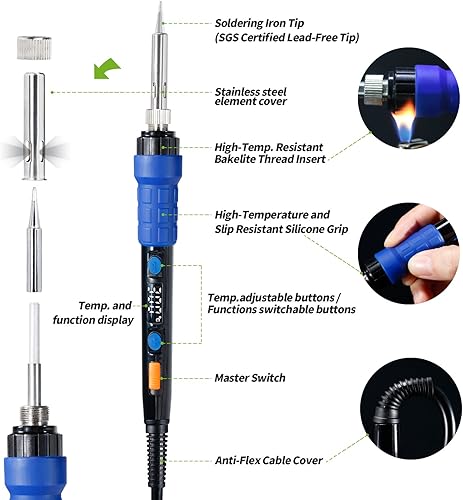 Soldering Iron Tip
(SGS Certified Lead-Free Tip)

Stainless steel element cover

High-Temp. Resistant Bakelite Thread Insert

High-Temperature and Slip Resistant Silicone Grip

Temp. and function display

Temp.adjustable buttons / Functions switchable buttons

Master Switch

Anti-Flex Cable Cover