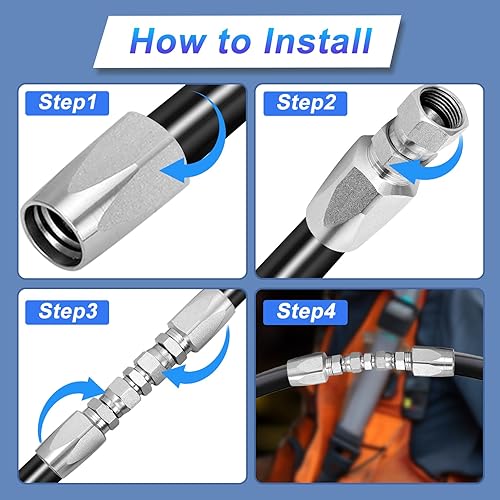 How to Install

Step1

Step2

Step3

Step4