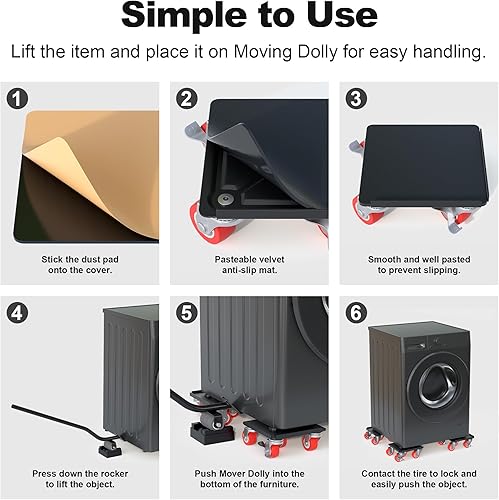 Simple to Use

Lift the item and place it on Moving Dolly for easy handling.

1
Stick the dust pad onto the cover.

2
Pasteable velvet anti-slip mat.

3
Smooth and well pasted to prevent slipping.

4
Press down the rocker to lift the object.

5
Push Mover Dolly into the bottom of the furniture.

6
Contact the tire to lock and easily push the object.